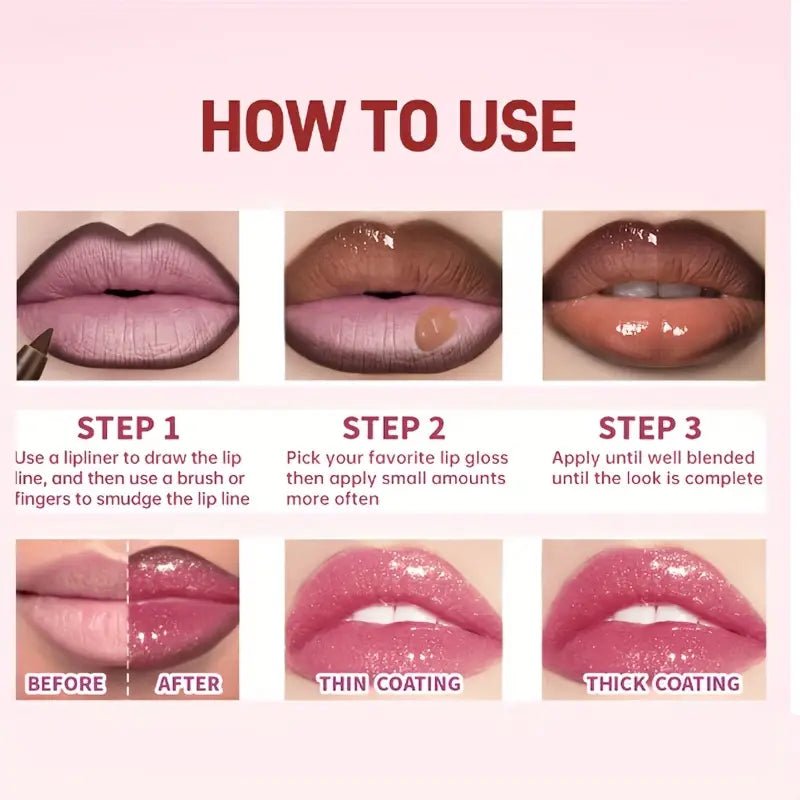 HOW TO USE

STEP 1
Use a lipliner to draw the lip line, and then use a brush or fingers to smudge the lip line

STEP 2
Pick your favorite lip gloss then apply small amounts more often

STEP 3
Apply until well blended until the look is complete

BEFORE AFTER

THIN COATING

THICK COATING